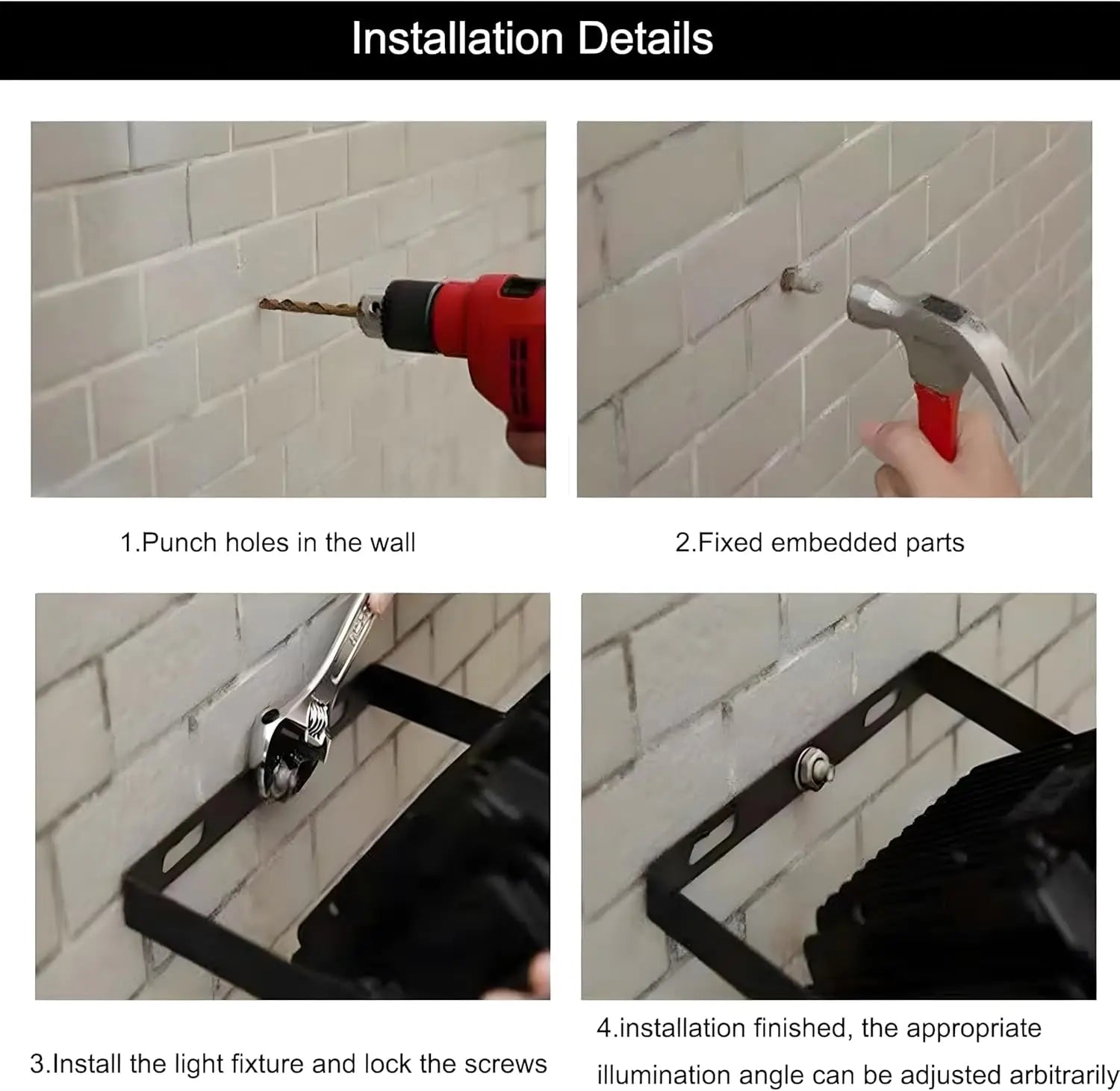 Installation Details

1.Punch holes in the wall

2.Fixed embedded parts

3.Install the light fixture and lock the screws

4.installation finished, the appropriate illumination angle can be adjusted arbitrarily