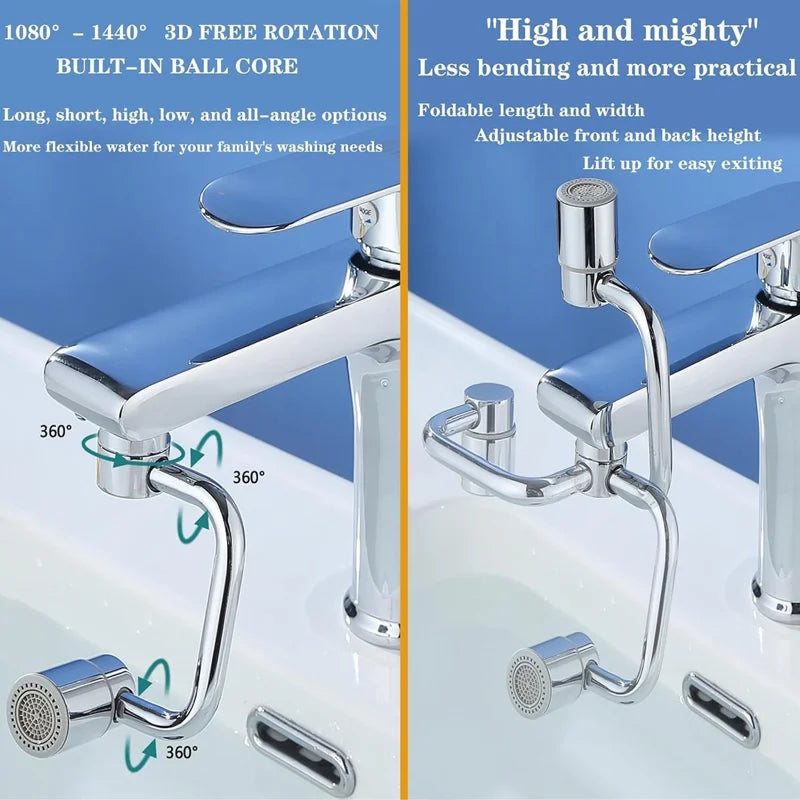 1080° - 1440° 3D FREE ROTATION
BUILT-IN BALL CORE

Long, short, high, low, and all-angle options
More flexible water for your family's washing needs

360°
360°
360°

"High and mighty"
Less bending and more practical

Foldable length and width
Adjustable front and back height
Lift up for easy exiting