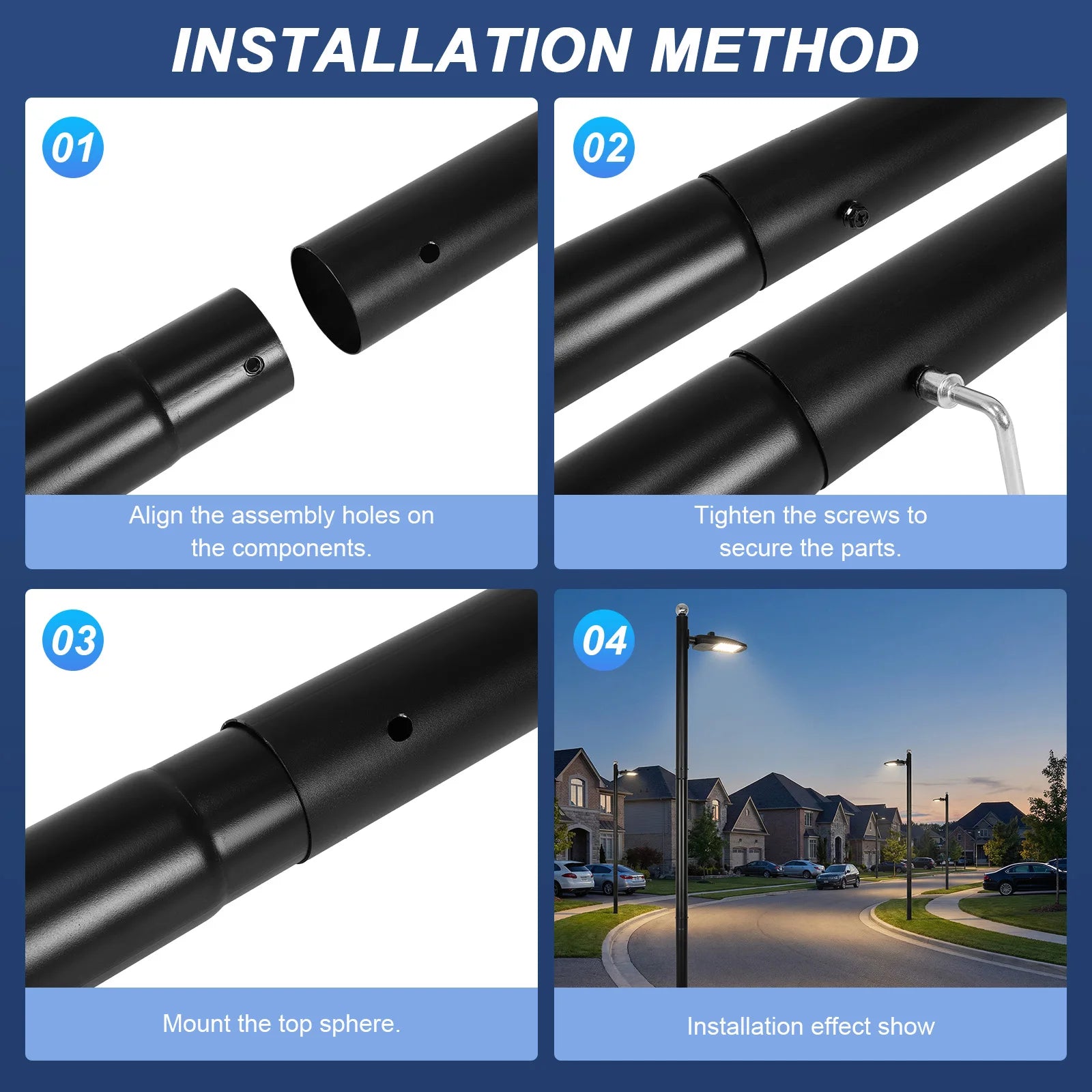 INSTALLATION METHOD

01

Align the assembly holes on the components.

02

Tighten the screws to secure the parts.

03

Mount the top sphere.

04

Installation effect show