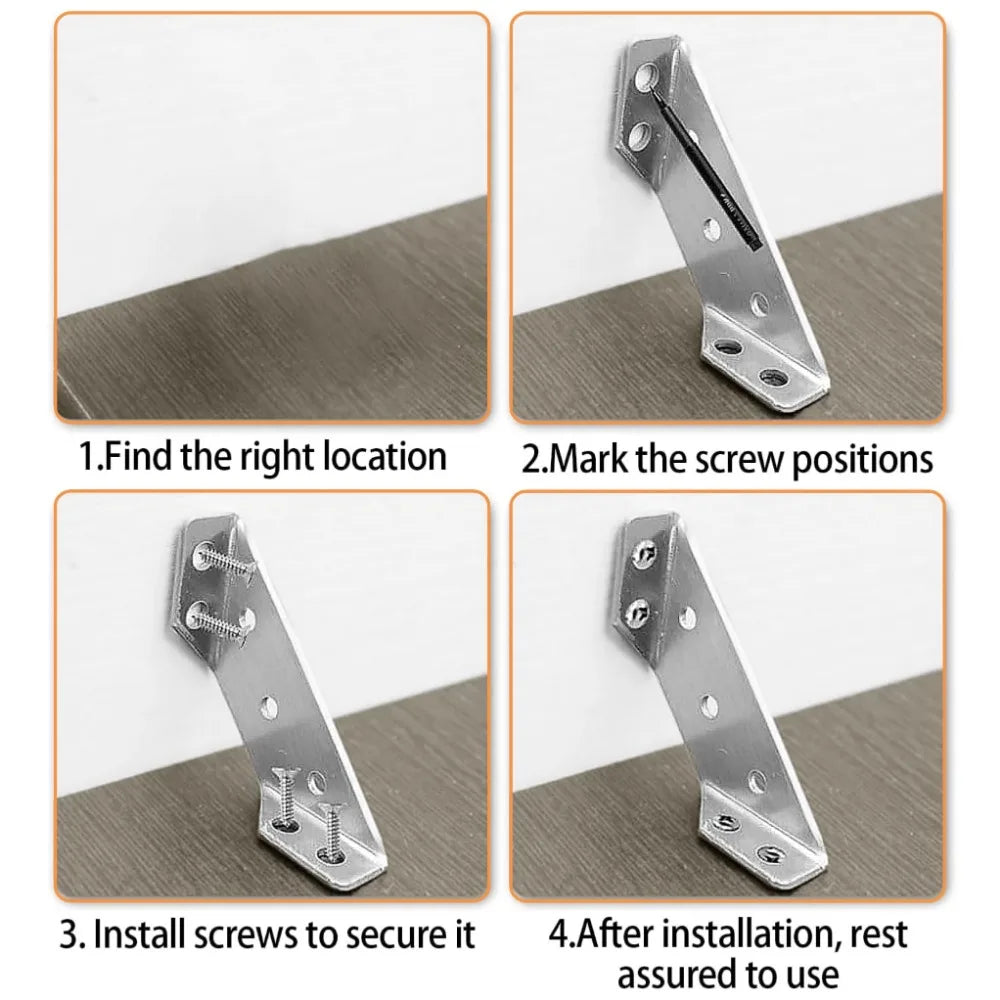 1.Find the right location

2.Mark the screw positions

3. Install screws to secure it

4.After installation, rest assured to use